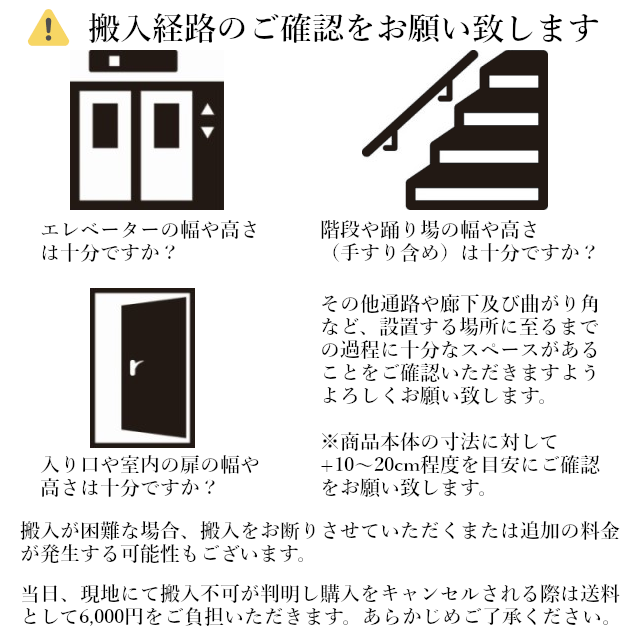 搬入経路のご確認をお願い致します

エレベーターの幅や高さは十分ですか？

階段や踊り場の幅や高さ（手すり含め）は十分ですか？

入り口や室内の扉の幅や高さは十分ですか？

その他通路や廊下及び曲がり角など、設置する場所に至るまでの過程に十分なスペースがあることをご確認いただきますようよろしくお願い致します。

※商品本体の寸法に対して+10～20cm程度を目安にご確認をお願い致します。

搬入が困難な場合、搬入をお断りさせていただくまたは追加の料金が発生する可能性もございます。

当日、現地にて搬入不可が判明し購入をキャンセルされる際は送料として6,000円をご負担いただきます。あらかじめご了承ください。