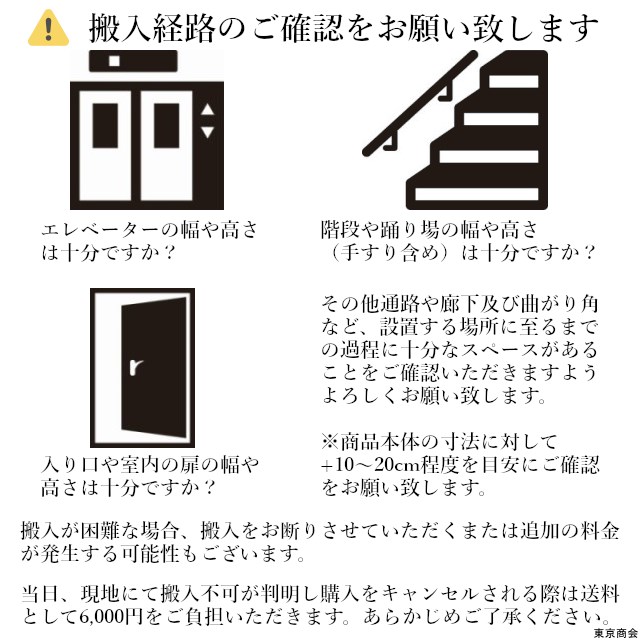 搬入経路のご確認をお願い致します

エレベーターの幅や高さは十分ですか？

階段や踊り場の幅や高さ（手すり含め）は十分ですか？

入り口や室内の扉の幅や高さは十分ですか？

その他通路や廊下及び曲がり角など、設置する場所に至るまでの過程に十分なスペースがあることをご確認いただきますようよろしくお願い致します。

※商品本体の寸法に対して+10～20cm程度を目安にご確認をお願い致します。

搬入が困難な場合、搬入をお断りさせていただくまたは追加の料金が発生する可能性もございます。

当日、現地にて搬入不可が判明し購入をキャンセルされる際は送料として6,000円をご負担いただきます。あらかじめご了承ください。

東京商会